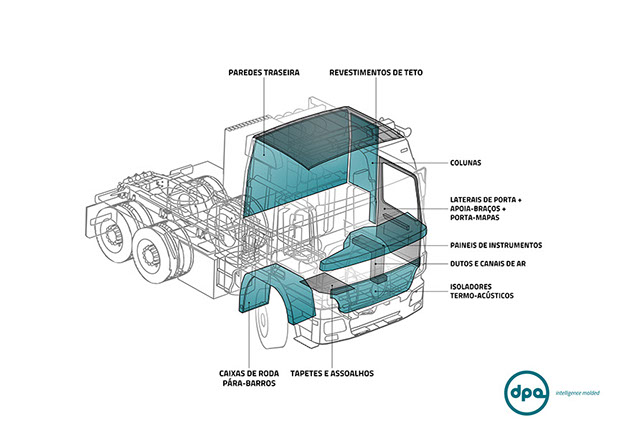 PAREDES TRASEIRA

REVESTIMENTOS DE TETO

COLUNAS

LATERAIS DE PORTA +
APOIA-BRAÇOS +
PORTA-MAPAS

PAINEIS DE INSTRUMENTOS

DUTOS E CANAIS DE AR

ISOLADORES
TERMO-ACÚSTICOS

CAIXAS DE RODA
PÁRA-BARROS

TAPETES E ASSOALHOS

dpa

intelligence molded